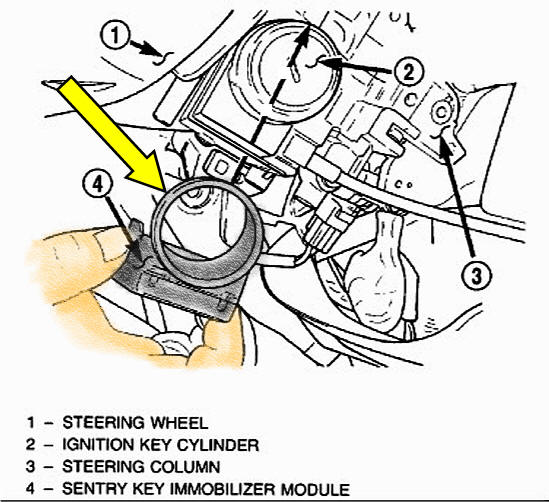 1
2
4
3

1 – STEERING WHEEL
2 – IGNITION KEY CYLINDER
3 – STEERING COLUMN
4 – SENTRY KEY IMMOBILIZER MODULE