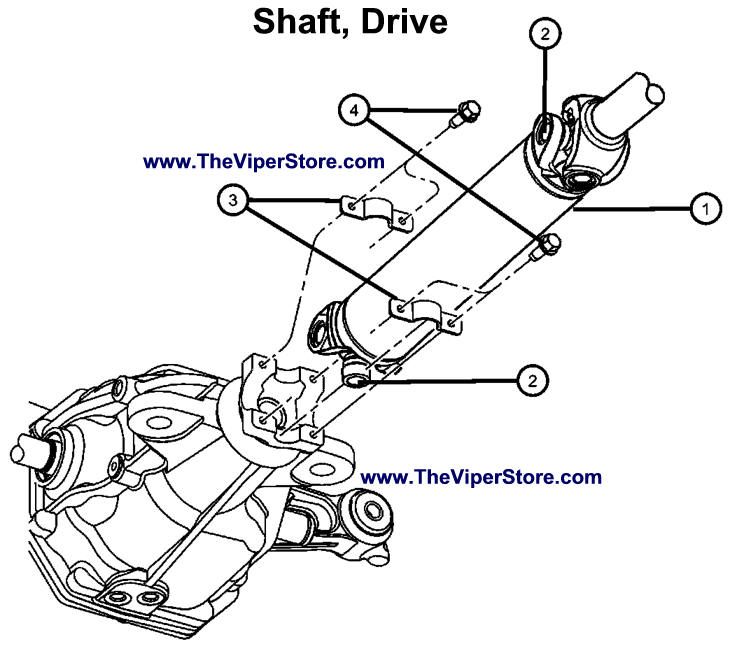 Shaft, Drive

2

4

www.TheViperStore.com

3

1

2

www.TheViperStore.com