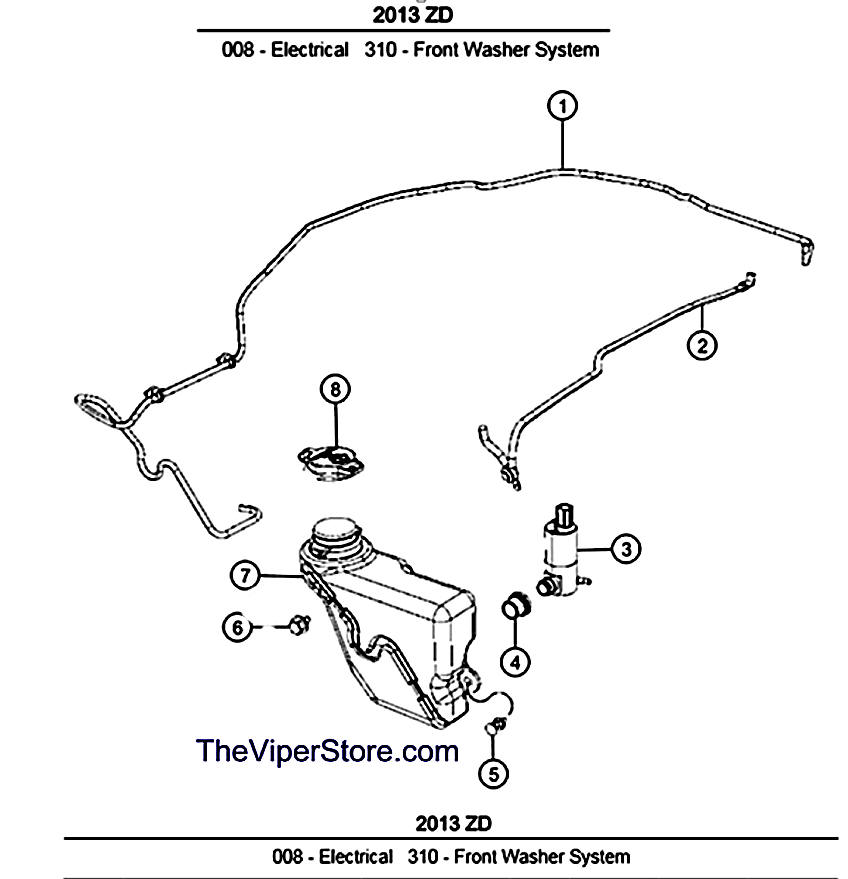 2013 ZD

008 - Electrical 310 - Front Washer System

1

2

8

3

7

6

4

5

TheViperStore.com

2013 ZD

008 - Electrical 310 - Front Washer System