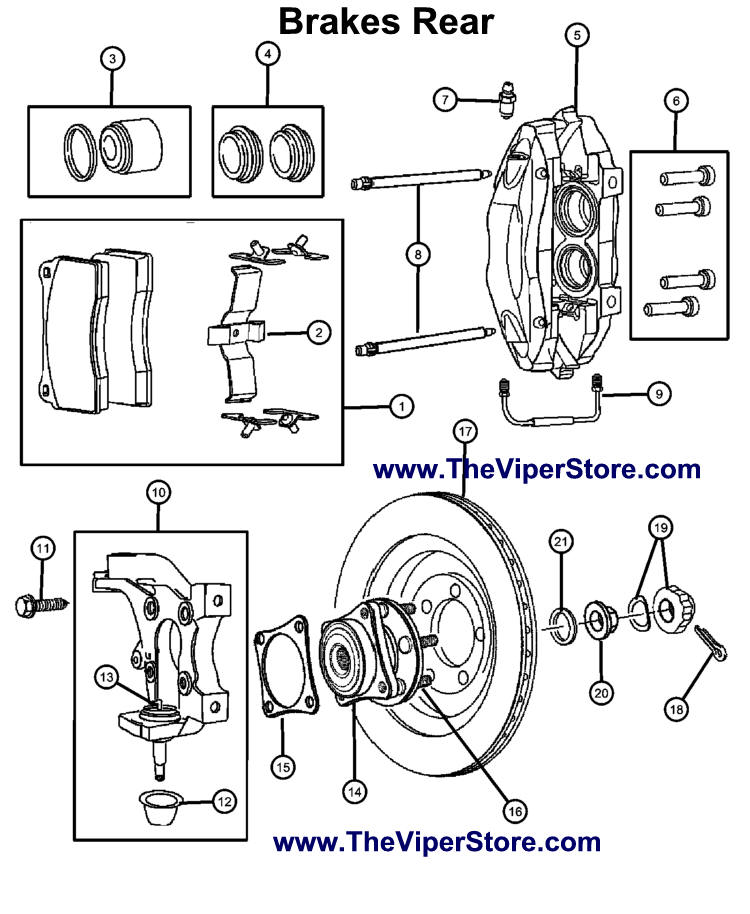 Brakes Rear

3
4
5
7
6
8
2
1
9
17
www.TheViperStore.com
10
11
21
19
13
20
18
15
14
16
12
www.TheViperStore.com