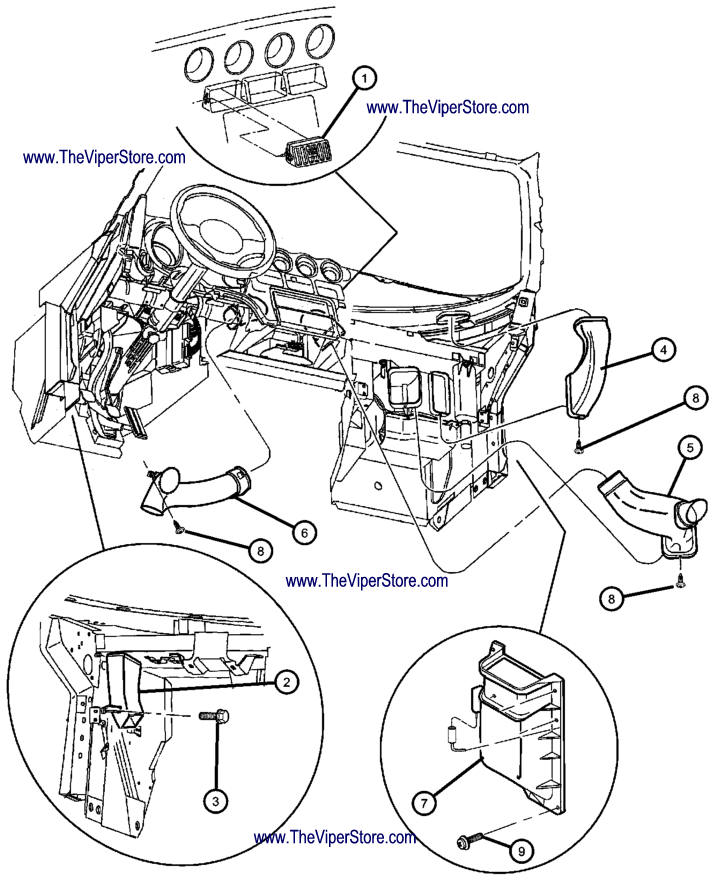 1
www.TheViperStore.com
www.TheViperStore.com
4
8
5
6
8
www.TheViperStore.com
8
2
3
7
www.TheViperStore.com
9