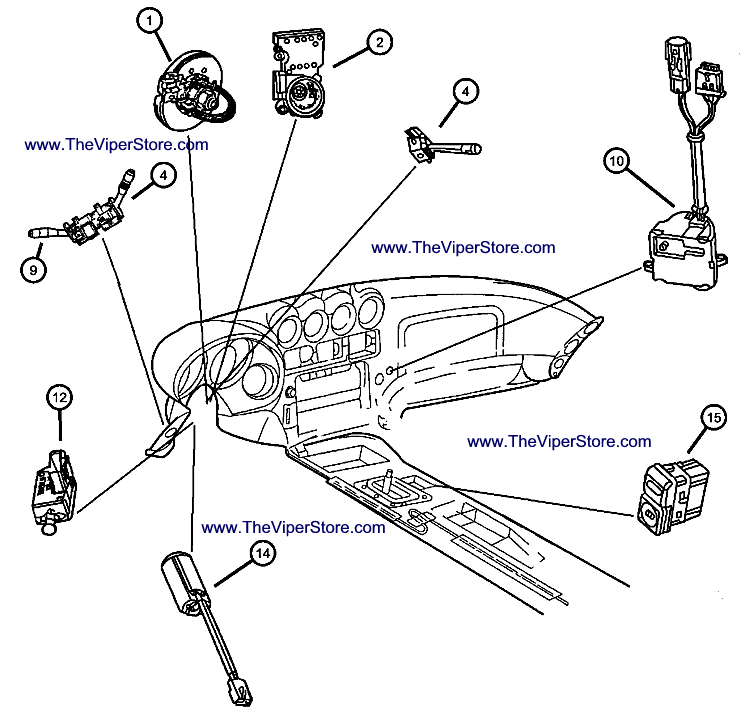 1
2
4
www.TheViperStore.com
4
10
9
www.TheViperStore.com
12
15
www.TheViperStore.com
www.TheViperStore.com
14