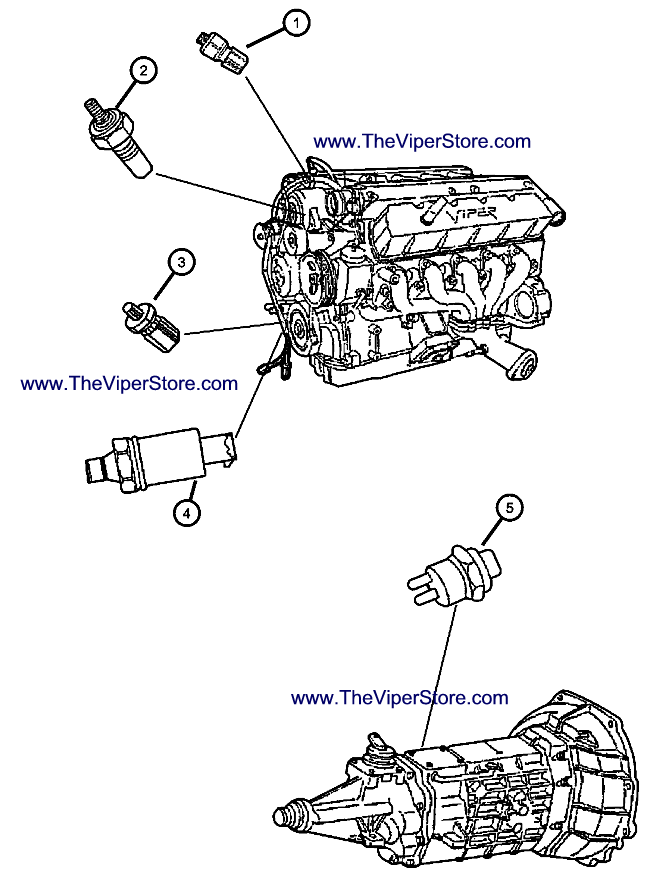 1

2

www.TheViperStore.com

VIPER

3

www.TheViperStore.com

4

5

www.TheViperStore.com