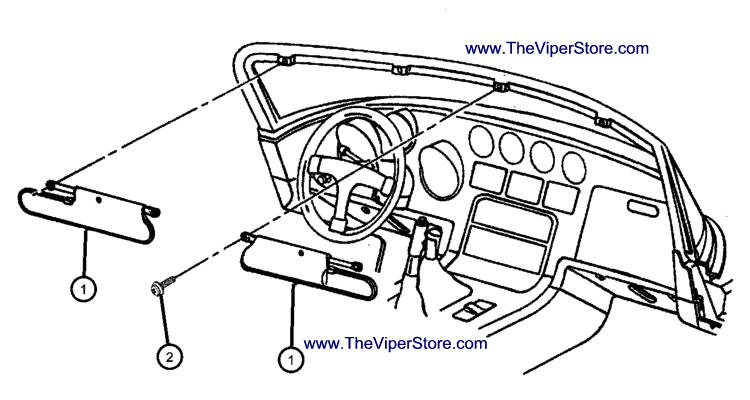 www.TheViperStore.com

1

2

1

www.TheViperStore.com