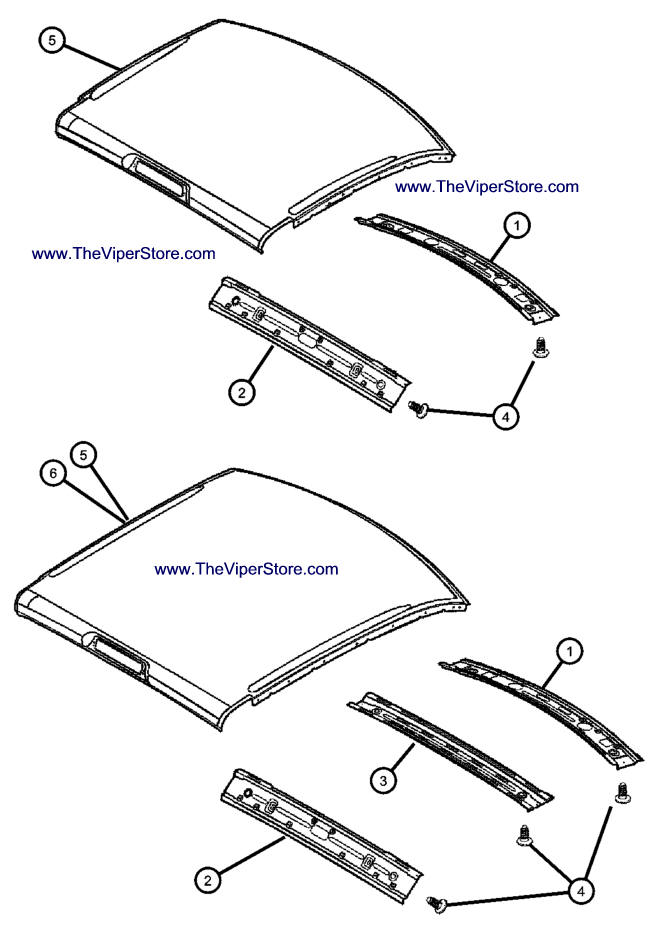 5

www.TheViperStore.com

1

www.TheViperStore.com

2

4

6

5

www.TheViperStore.com

1

3

2

4