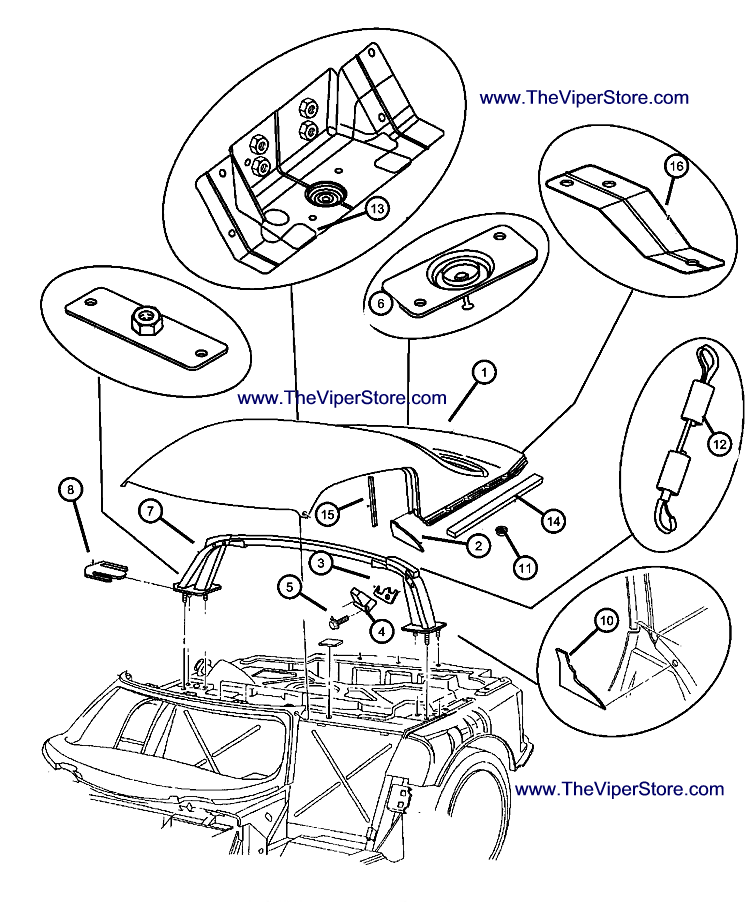 www.TheViperStore.com

13

16

6

1

www.TheViperStore.com

12

8

7

15

14

2

11

3

5

4

10

www.TheViperStore.com