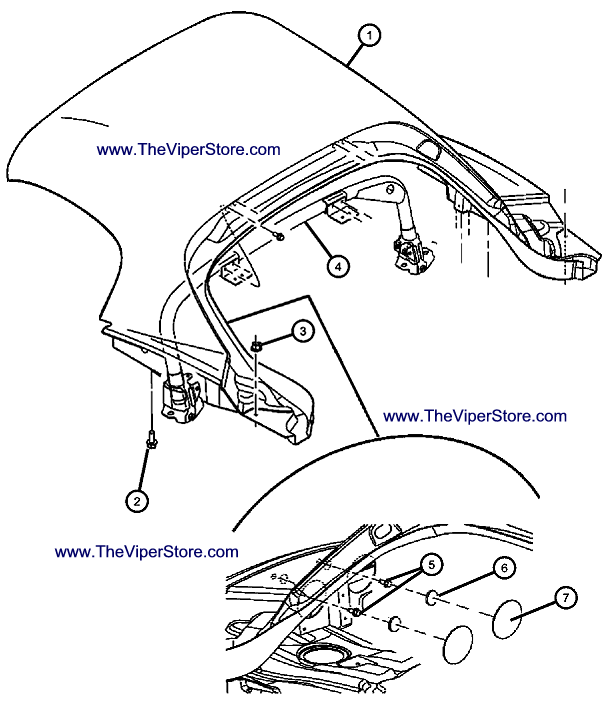 1

www.TheViperStore.com

4

3

www.TheViperStore.com

2

www.TheViperStore.com

5

6

7