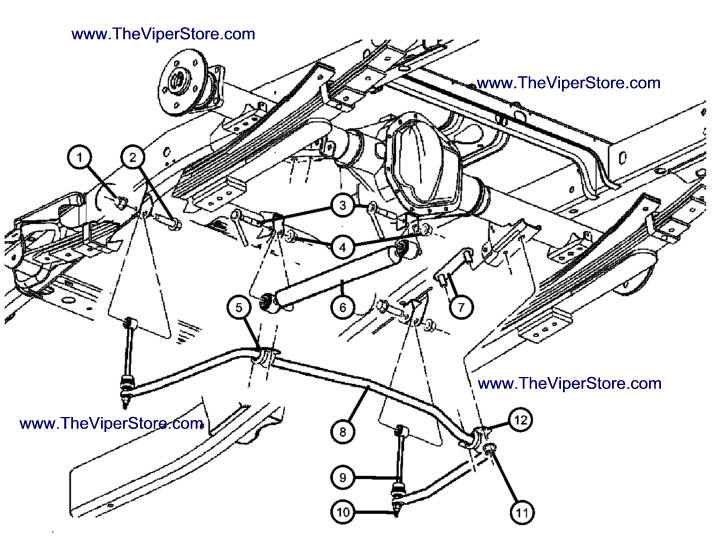 www.TheViperStore.com

www.TheViperStore.com

1
2
3
4
6
7
5

www.TheViperStore.com

www.TheViperStore.com

8
12
9
10
11