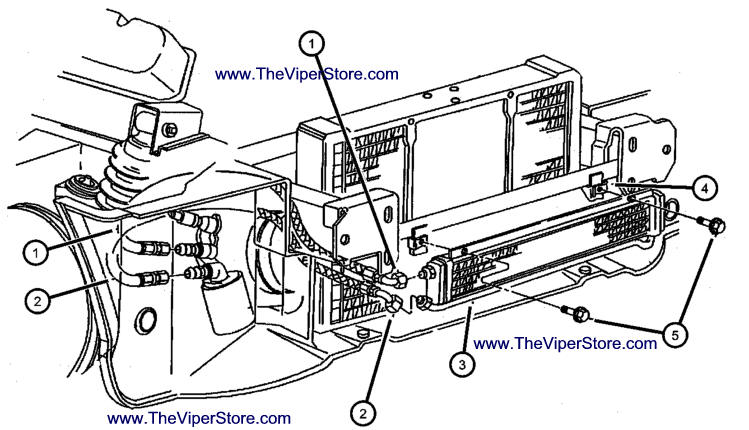 www.TheViperStore.com

1

4

1

2

5

www.TheViperStore.com

3

2

www.TheViperStore.com