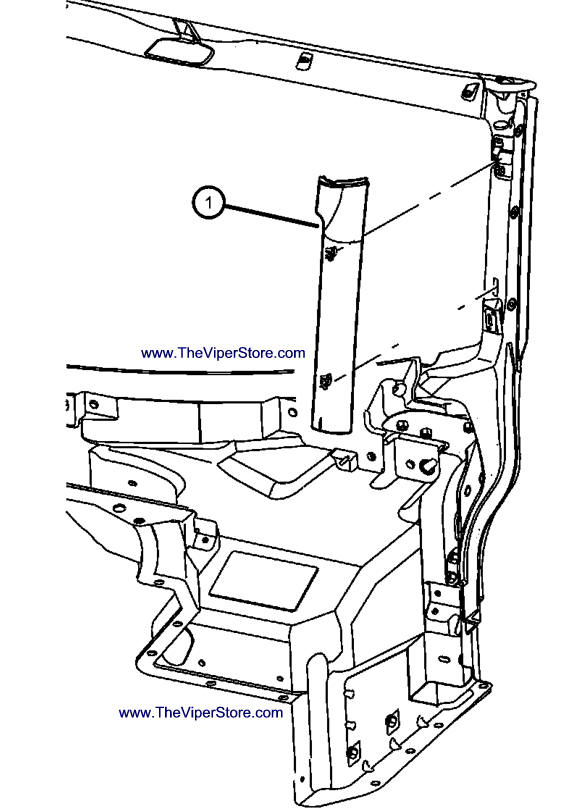 1

www.TheViperStore.com

www.TheViperStore.com