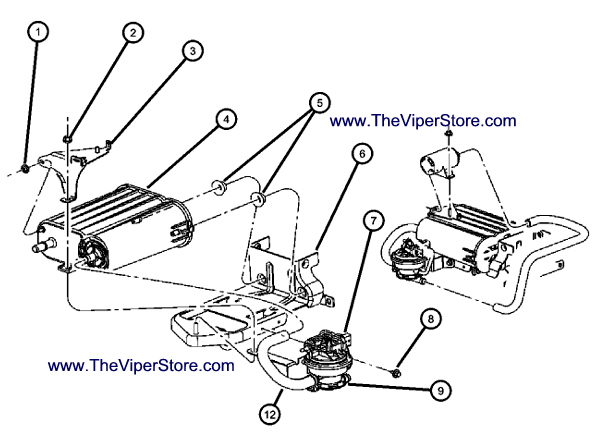 1
2
3
4
5
www.TheViperStore.com
6
7
8
www.TheViperStore.com
9
12