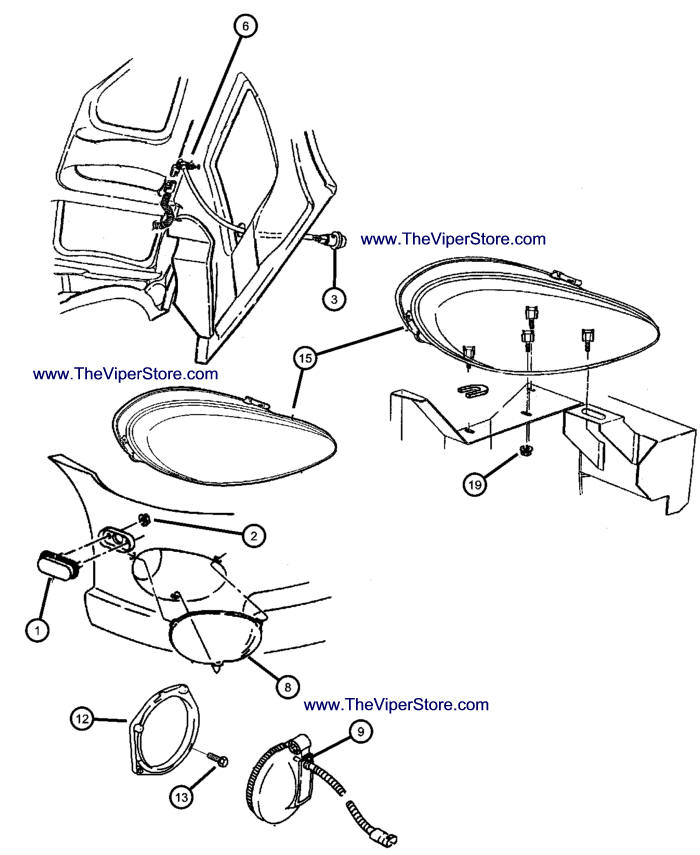 6

www.TheViperStore.com

3

15

www.TheViperStore.com

19

2

1

8

www.TheViperStore.com

12

9

13