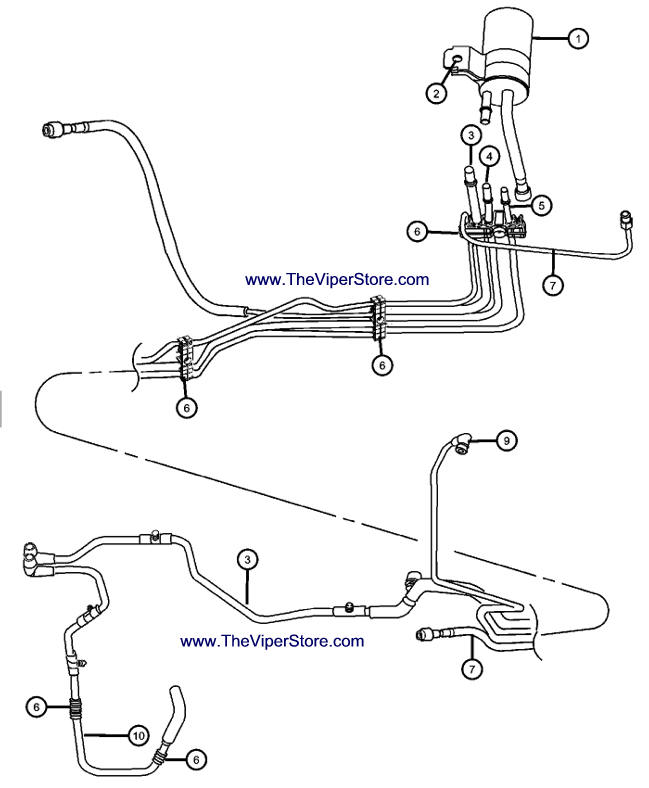 1
2
3
4
5
6
7
www.TheViperStore.com
6
6
9
3
www.TheViperStore.com
7
6
10
6