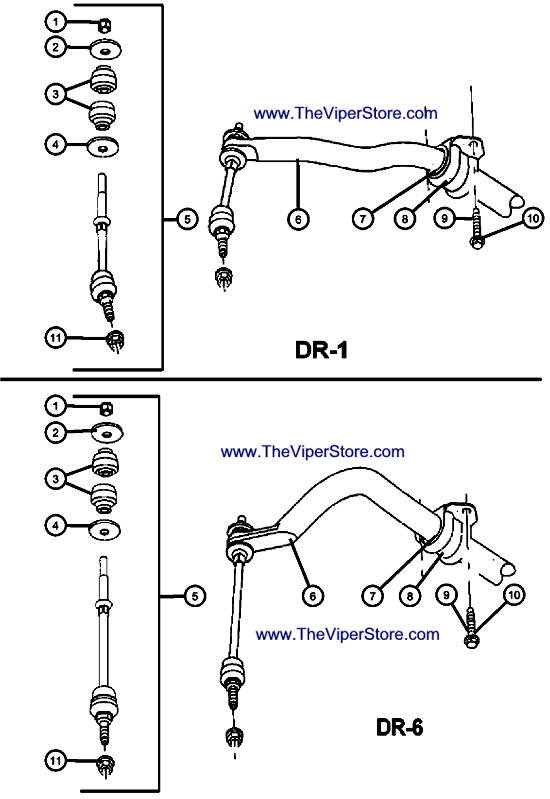 1
2
3
4
5
11
www.TheViperStore.com
6
7
8
9
10
DR-1

1
2
3
4
5
11
www.TheViperStore.com
6
7
8
9
10
www.TheViperStore.com
DR-6