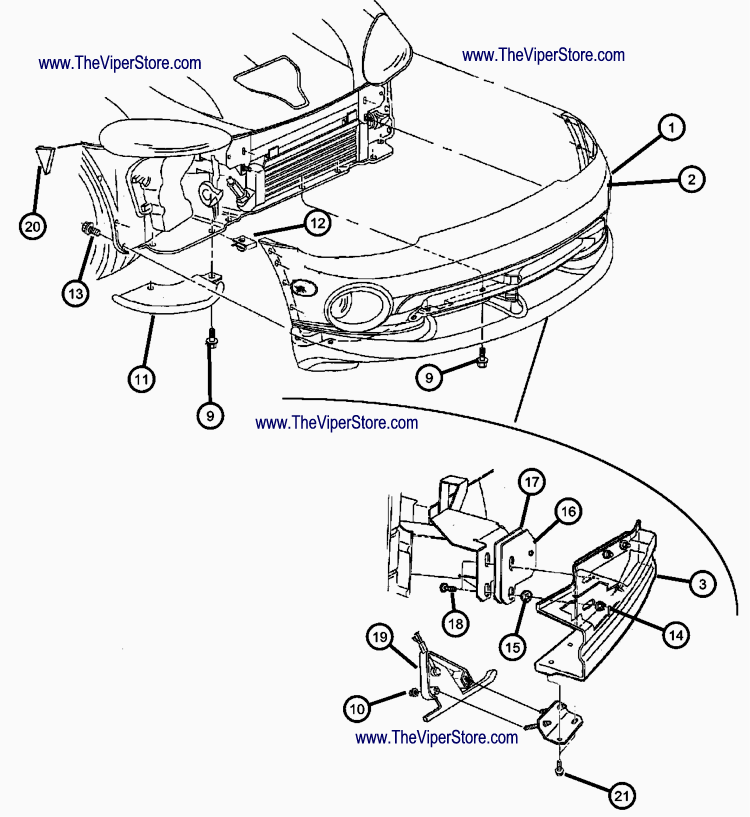 www.TheViperStore.com

www.TheViperStore.com

1

2

20

12

13

11

9

9

www.TheViperStore.com

17

16

3

18

15

14

19

10

www.TheViperStore.com

21