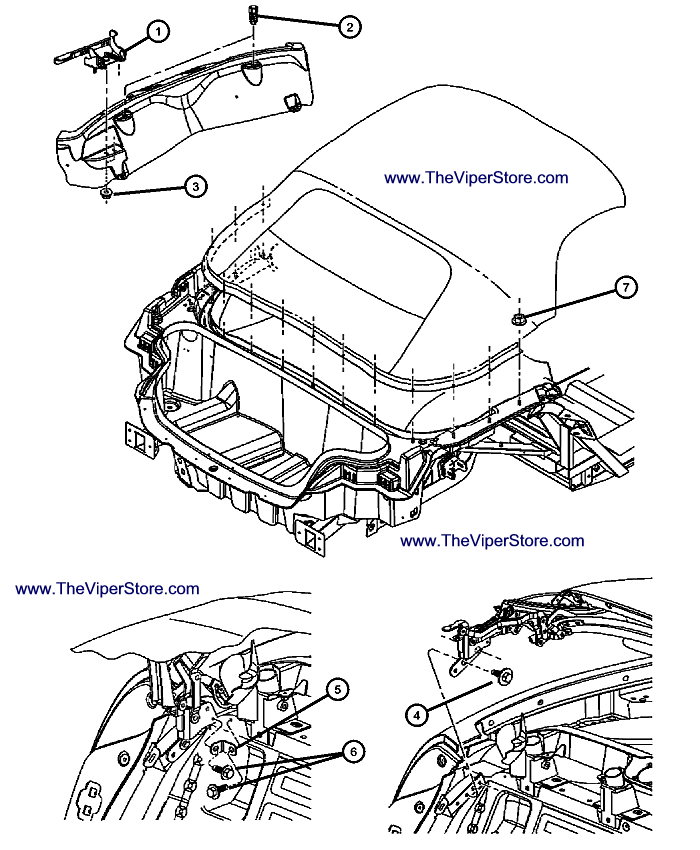 1
2
3
www.TheViperStore.com
7
www.TheViperStore.com
www.TheViperStore.com
5
6
4