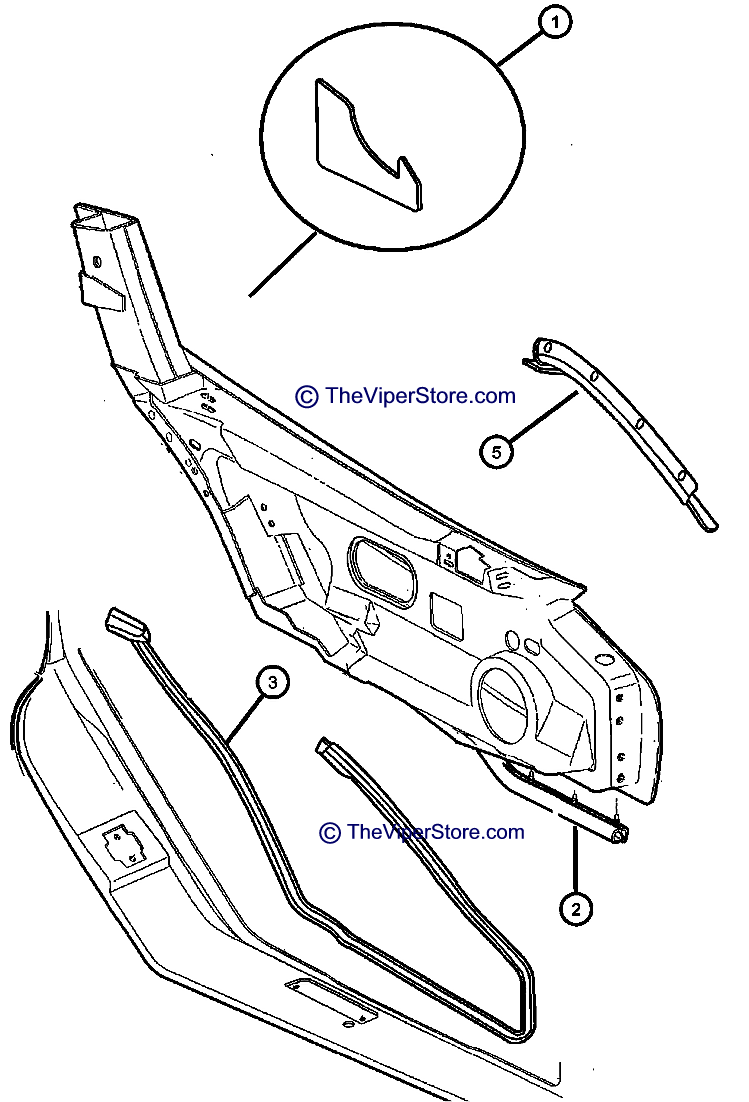 1

© TheViperStore.com

5

3

© TheViperStore.com

2