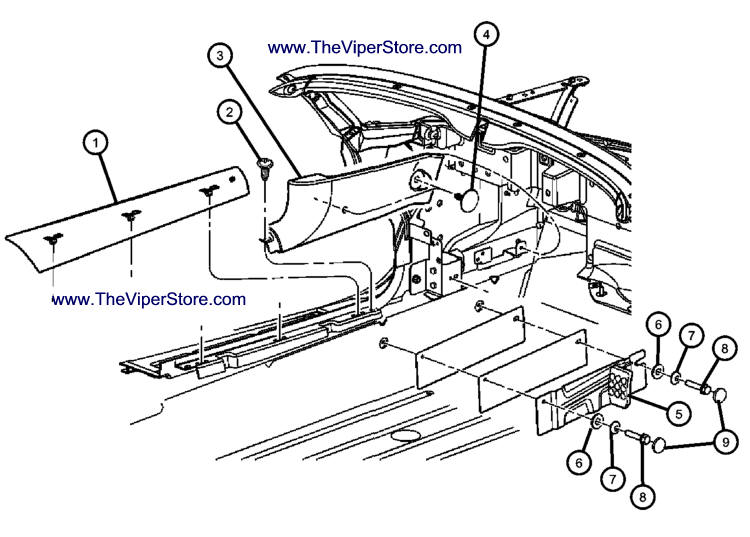 www.TheViperStore.com

4

3

2

1

www.TheViperStore.com

6

7

8

5

9

6

7

8