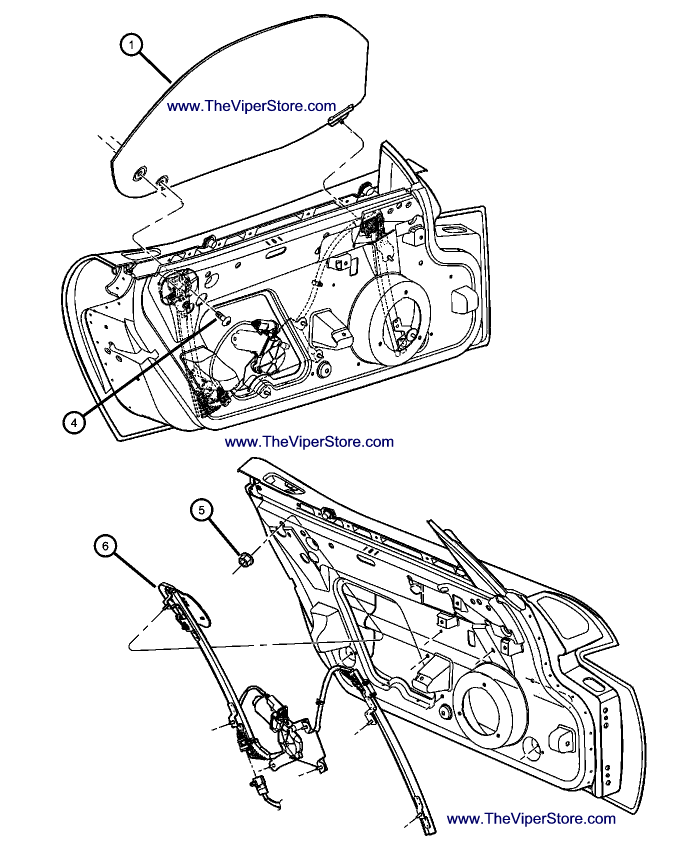 1

www.TheViperStore.com

4

www.TheViperStore.com

5

6

www.TheViperStore.com