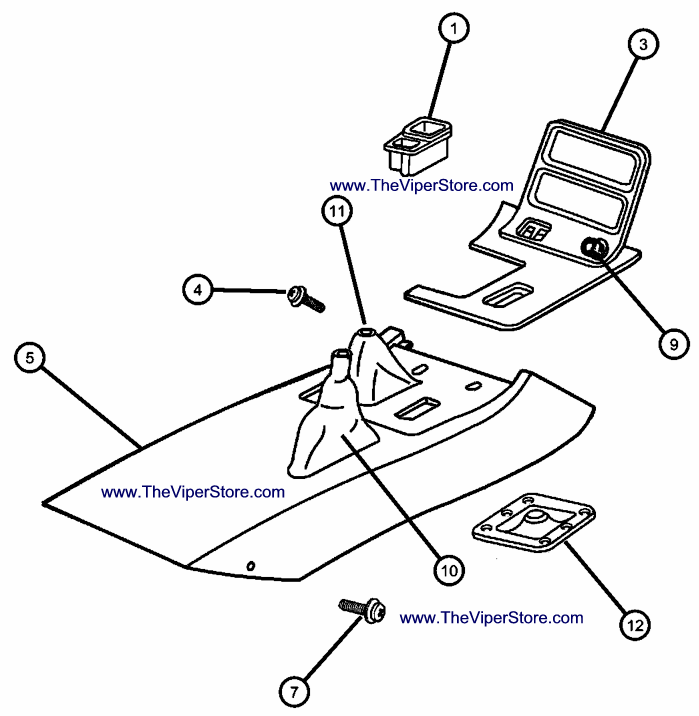 1

3

www.TheViperStore.com

11

4

9

5

www.TheViperStore.com

10

12

www.TheViperStore.com

7