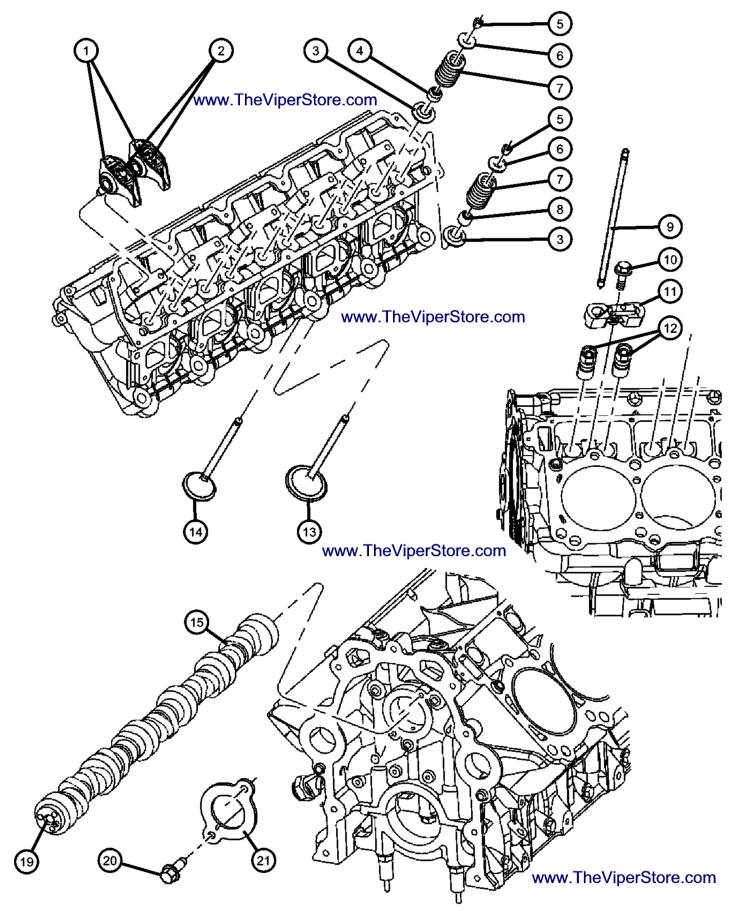 1
2
3
4
5
6
7
www.TheViperStore.com
5
6
7
8
3
9
10
11
12
www.TheViperStore.com
14
13
www.TheViperStore.com
15
19
20
21
www.TheViperStore.com