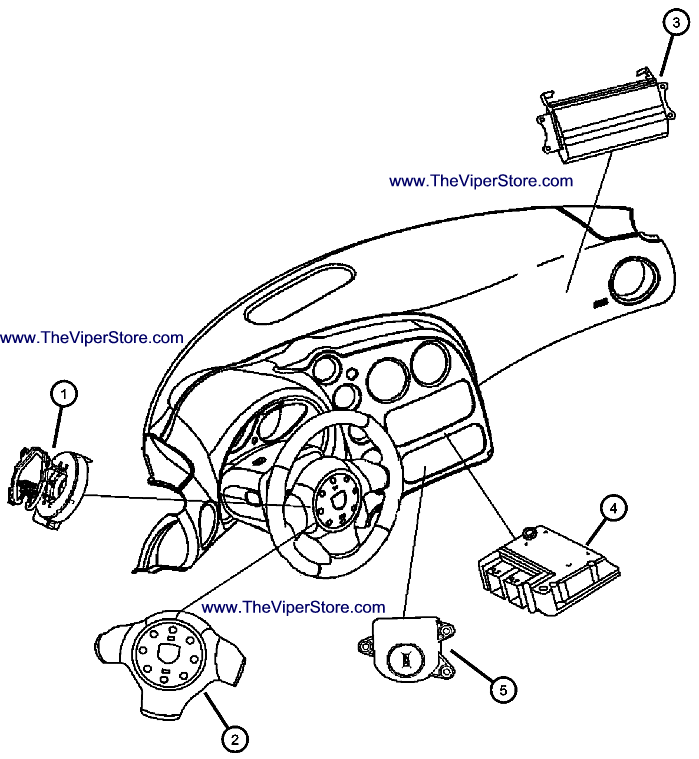 3

www.TheViperStore.com

www.TheViperStore.com

1

4

www.TheViperStore.com

5

2