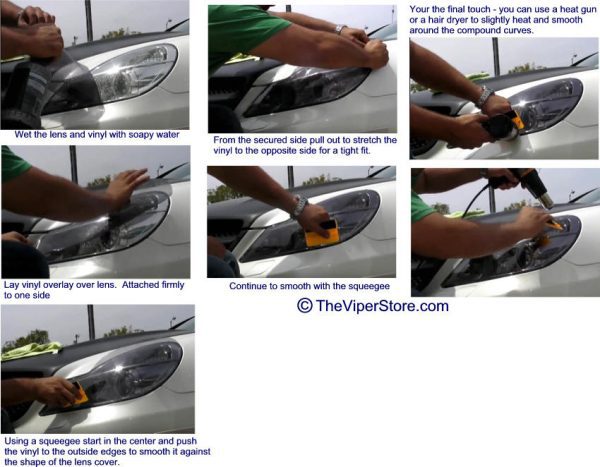 Wet the lens and vinyl with soapy water

Lay vinyl overlay over lens. Attached firmly to one side

Using a squeegee start in the center and push the vinyl to the outside edges to smooth it against the shape of the lens cover.

From the secured side pull out to stretch the vinyl to the opposite side for a tight fit.

Continue to smooth with the squeegee

Your the final touch - you can use a heat gun or a hair dryer to slightly heat and smooth around the compound curves.

© TheViperStore.com