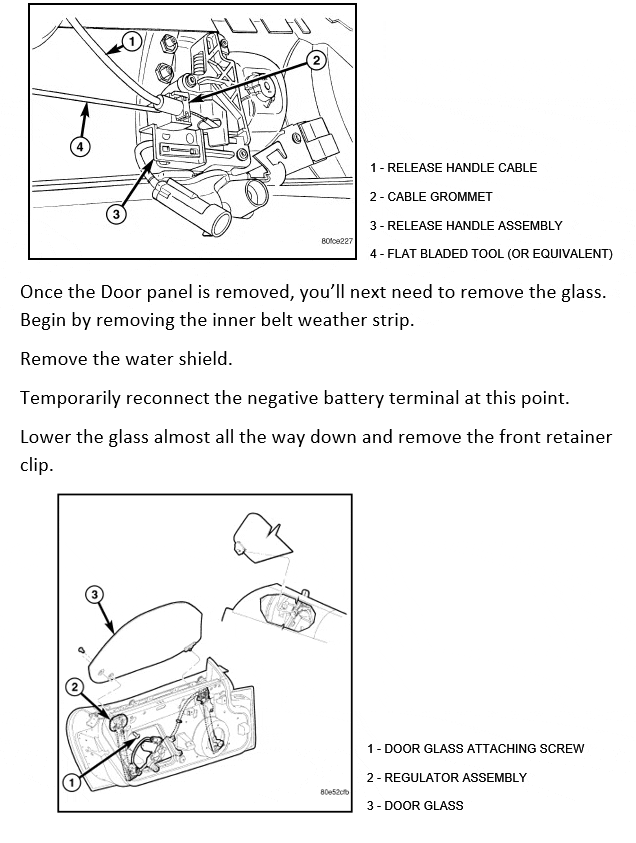 1
2
4
3
80fce227

1 - RELEASE HANDLE CABLE
2 - CABLE GROMMET
3 - RELEASE HANDLE ASSEMBLY
4 - FLAT BLADED TOOL (OR EQUIVALENT)

Once the Door panel is removed, you'll next need to remove the glass. Begin by removing the inner belt weather strip.

Remove the water shield.

Temporarily reconnect the negative battery terminal at this point.

Lower the glass almost all the way down and remove the front retainer clip.

3
2
1
80e52cfb

1 - DOOR GLASS ATTACHING SCREW
2 - REGULATOR ASSEMBLY
3 - DOOR GLASS